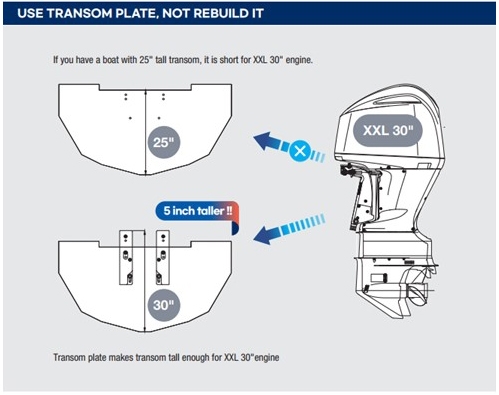 USE TRANSOM PLATE, NOT REBUILD IT

If you have a boat with 25" tall transom, it is short for XXL 30" engine.

25"

XXL 30"

5 inch taller !!

30"

Transom plate makes transom tall enough for XXL 30"engine