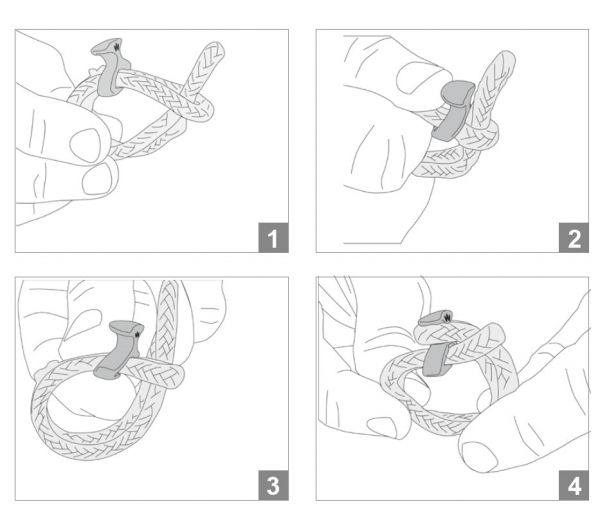 1

2

3

4