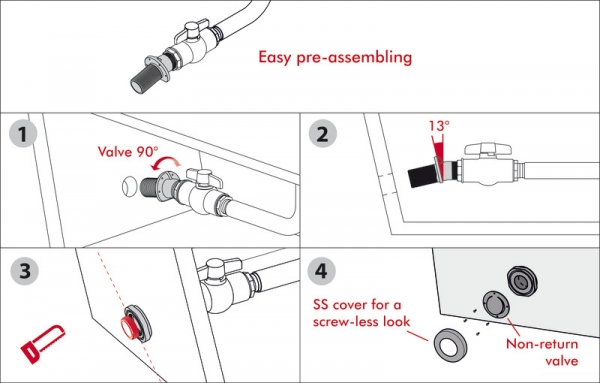 Easy pre-assembling

1

Valve 90°

2

13°

3

4

SS cover for a screw-less look

Non-return valve